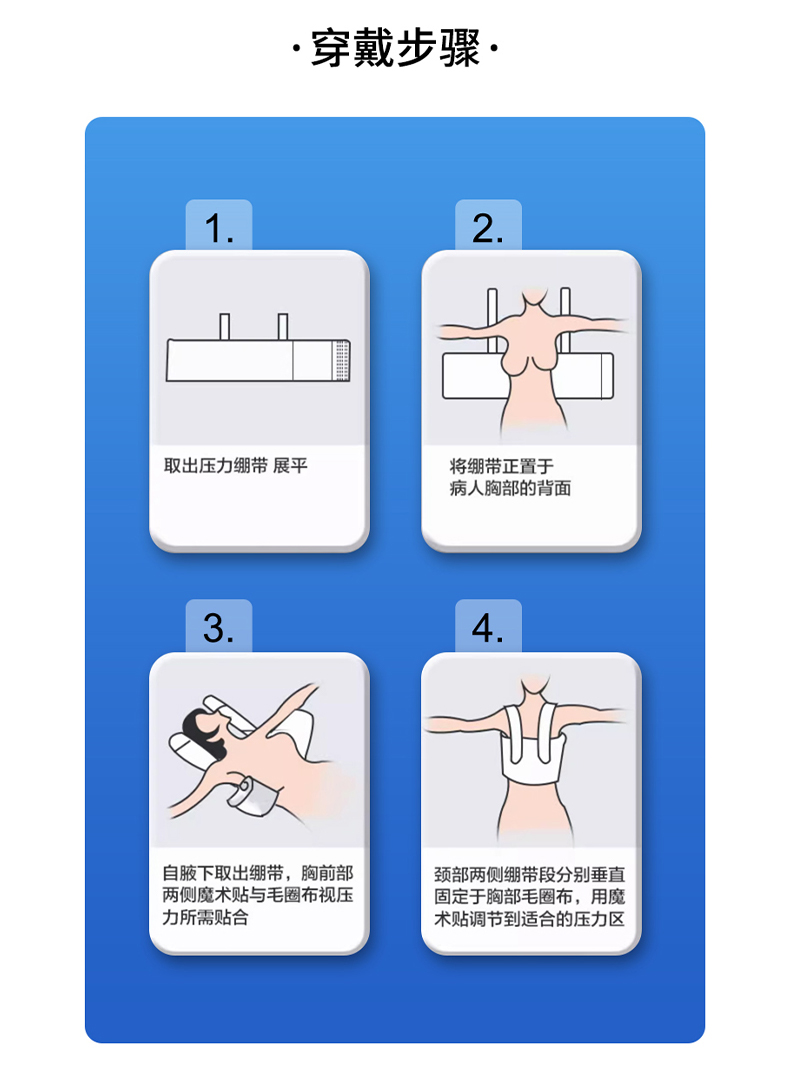 · 穿戴步骤 ·

1.

取出压力绷带 展平

2.

将绷带正置于病人胸部的背面

3.

自腋下取出绷带，胸前部两侧魔术贴与毛圈布视压力所需贴合

4.

颈部两侧绷带段分别垂直固定于胸部毛圈布，用魔术贴调节到适合的压力区